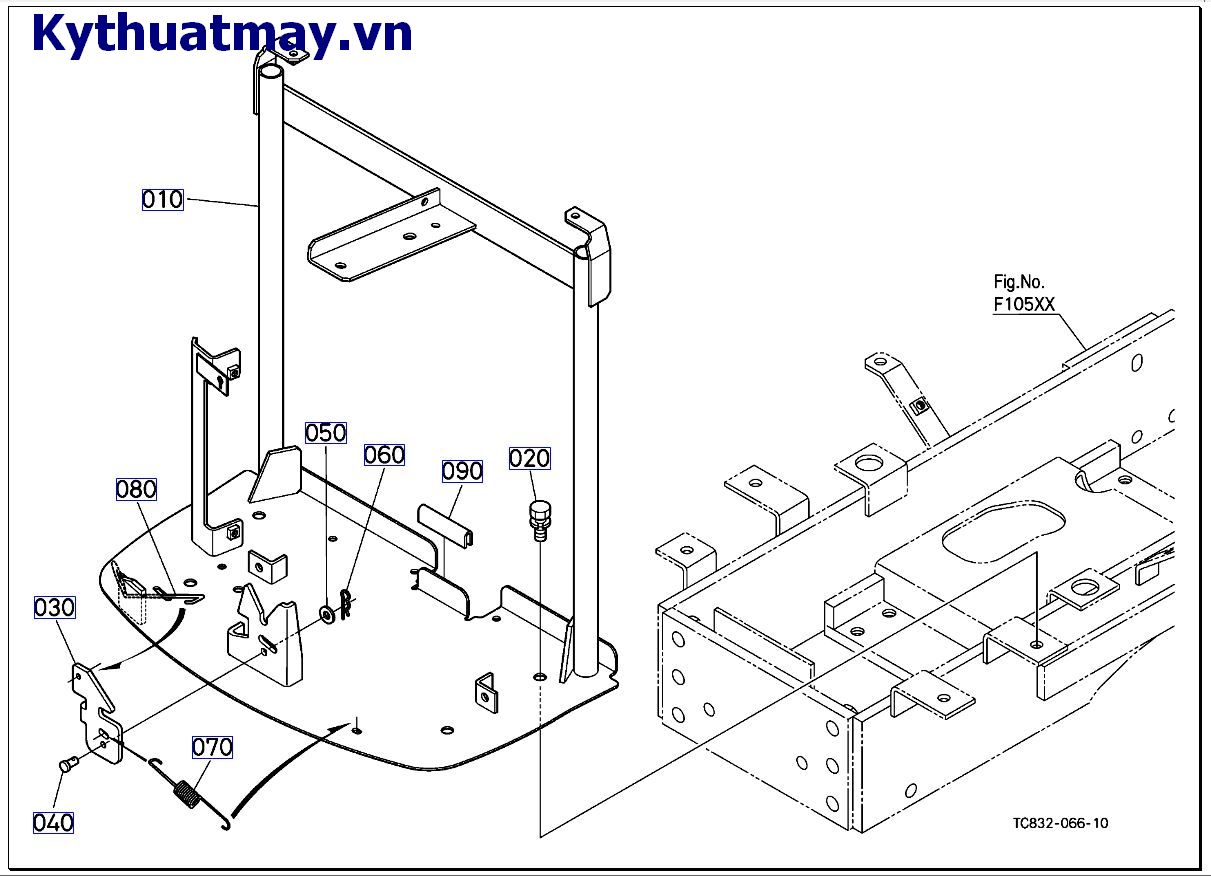 Kythuatmay.vn

010

Fig.No.
F105XX

050
060
090
020
080
030
070
040

TC832-066-10